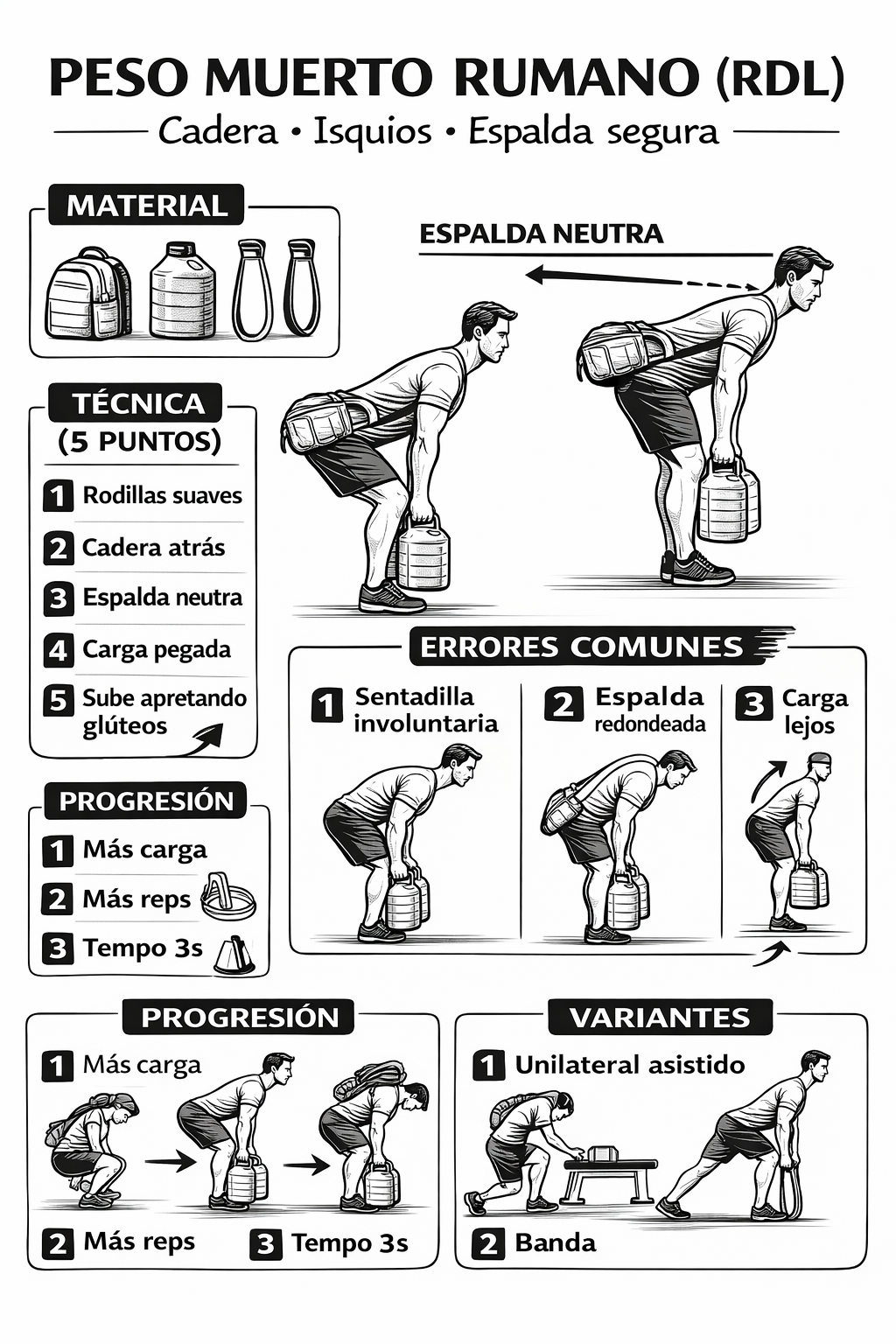 PESO MUERTO RUMANO (RDL)

Cadera • Isquios • Espalda segura

MATERIAL

ESPALDA NEUTRA

TÉCNICA (5 PUNTOS)

1 Rodillas suaves

2 Cadera atrás

3 Espalda neutra

4 Carga pegada

5 Sube apretando glúteos

ERRORES COMUNES

1 Sentadilla involuntaria

2 Espalda redondeada

3 Carga lejos

PROGRESIÓN

1 Más carga

2 Más reps

3 Tempo 3s

PROGRESIÓN

1 Más carga

2 Más reps

3 Tempo 3s

VARIANTES

1 Unilateral asistido

2 Banda